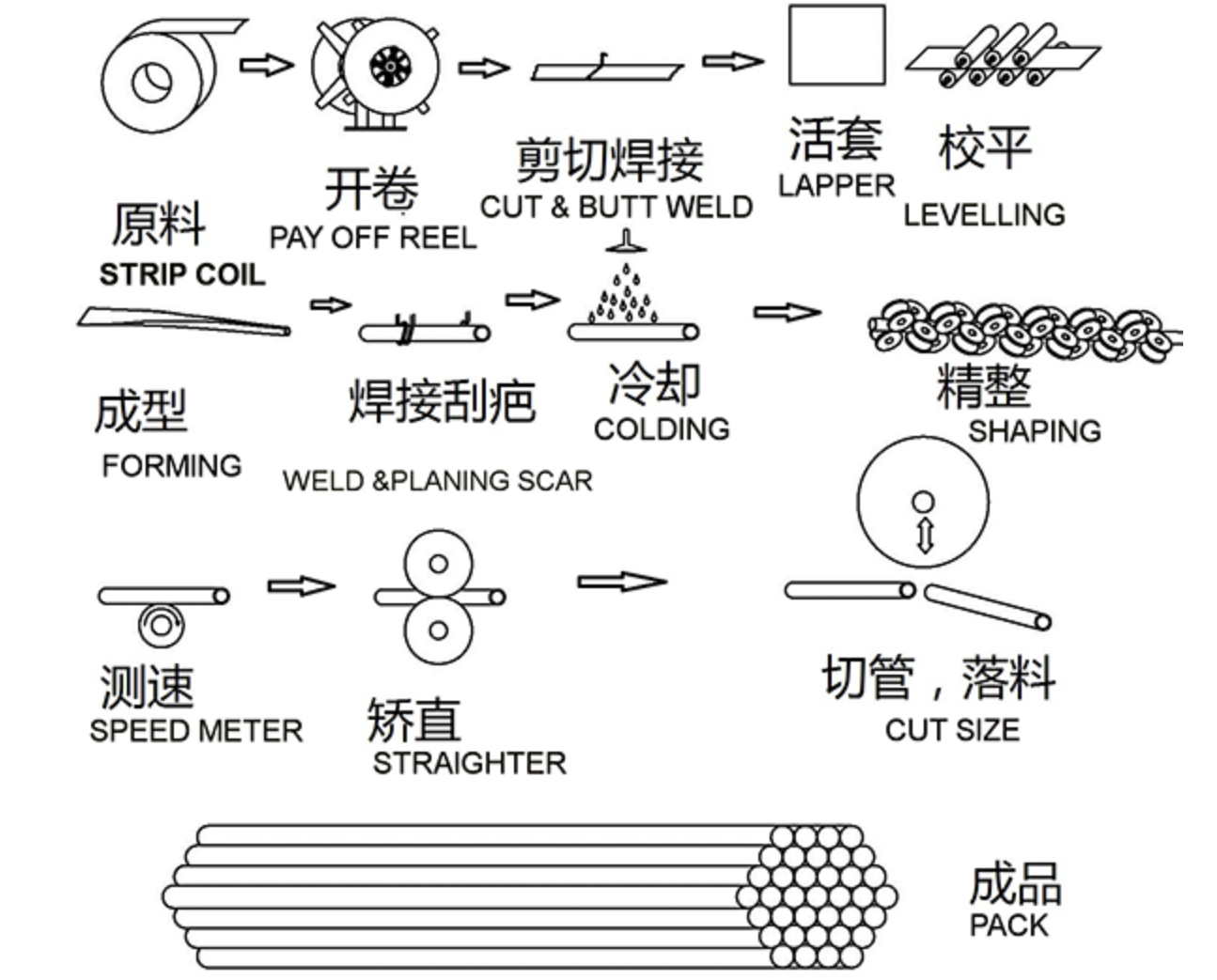 原料
STRIP COIL

开卷
PAY OFF REEL

剪切焊接
CUT & BUTT WELD

活套
LAPPER

校平
LEVELLING

成型
FORMING

焊接刮疤
WELD &PLANING SCAR

冷却
COLDING

精整
SHAPING

测速
SPEED METER

矫直
STRAIGHTER

切管，落料
CUT SIZE

成品
PACK